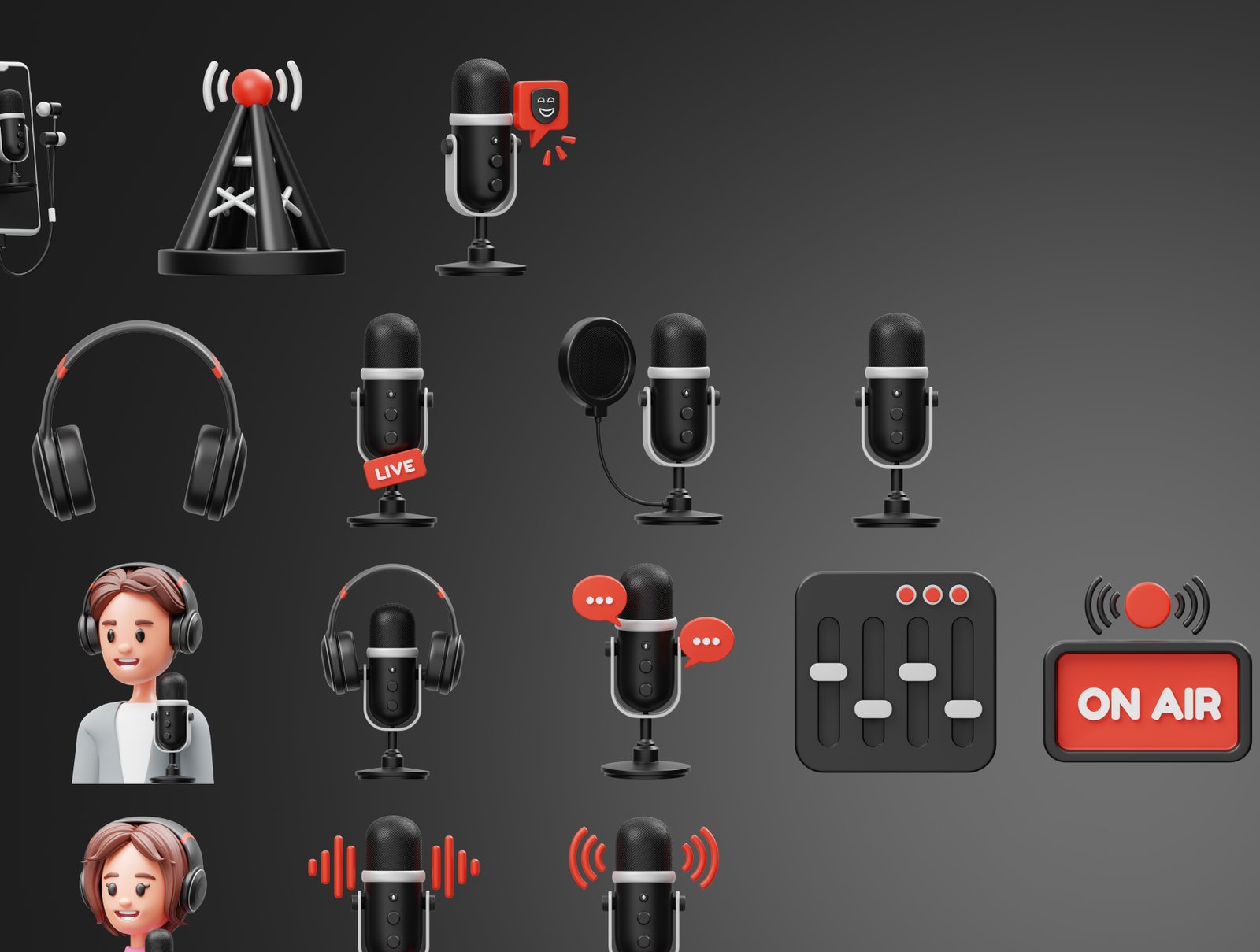 LIVE

ON AIR