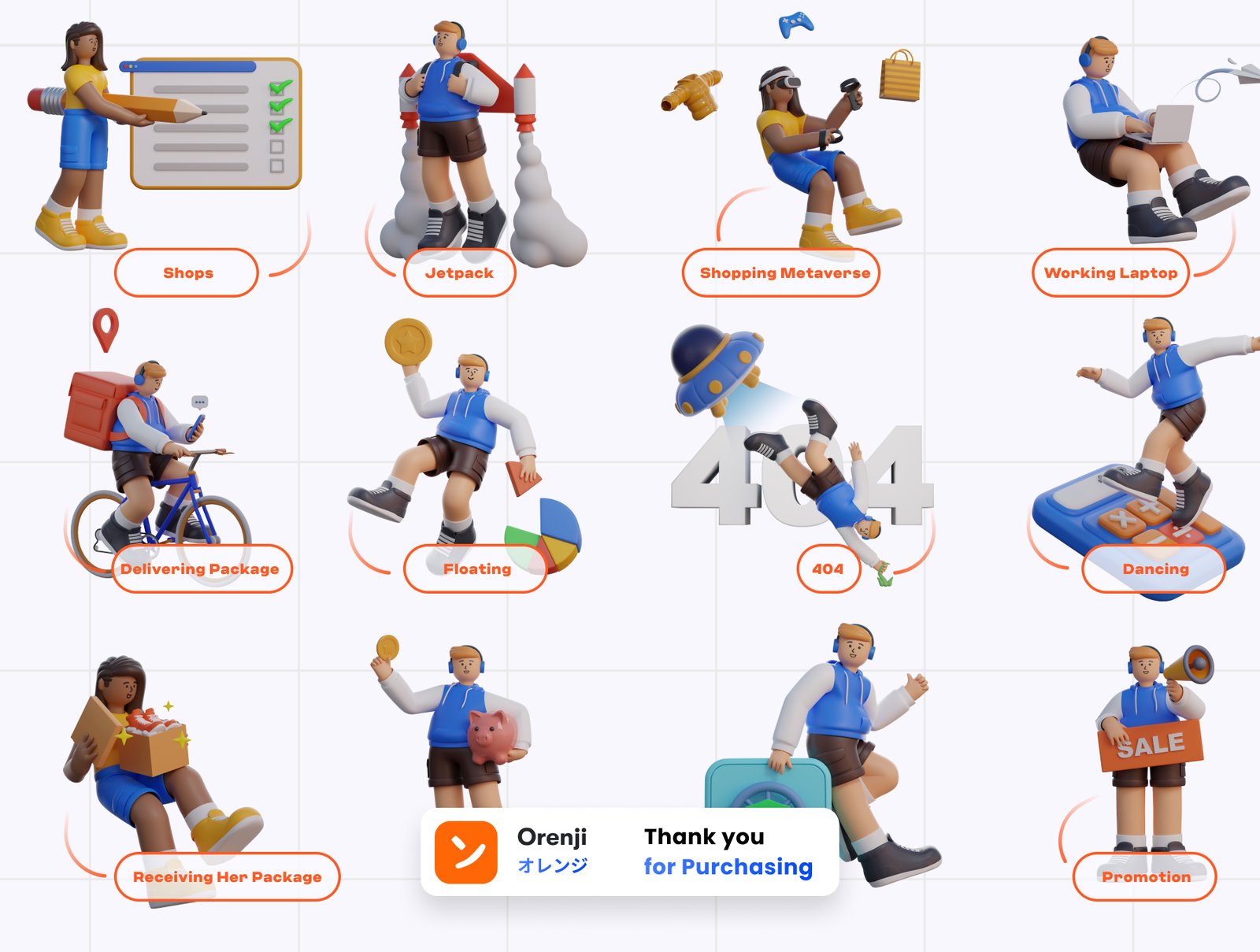 Shops

Jetpack

Shopping Metaverse

Working Laptop

Delivering Package

Floating

404

404

Dancing

Receiving Her Package

SALE

Promotion

Orenji
オレンジ

Thank you
for Purchasing